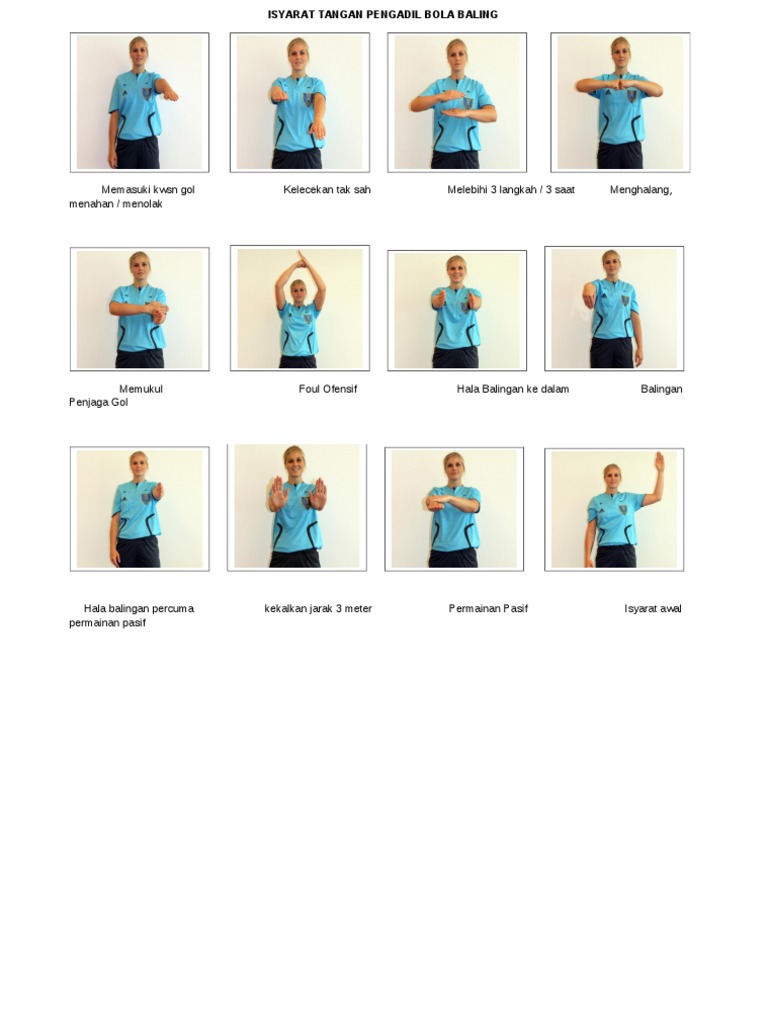 ISYARAT TANGAN PENGADIL BOLA BALING

Memasuki kwsn gol Kelecekan tak sah Melebihi 3 langkah / 3 saat Menghalang, menahan / menolak

Memukul Foul Ofensif Hala Balingan ke dalam Balingan Penjaga Gol

Hala balingan percuma kekalkan jarak 3 meter Permainan Pasif Isyarat awal permainan pasif